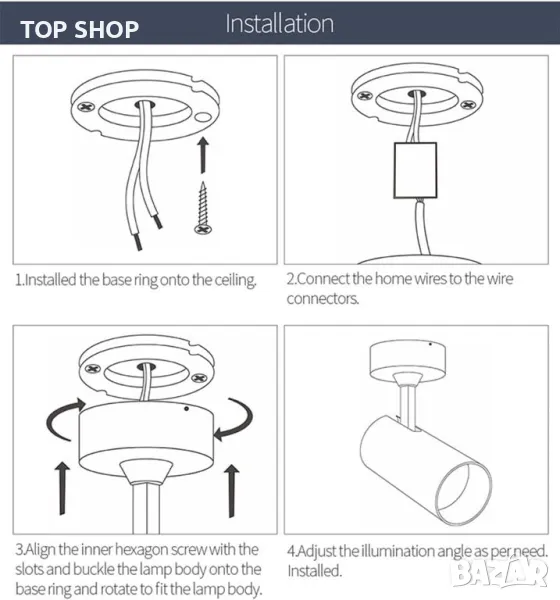 TOP SHOP

Installation

1.Installed the base ring onto the ceiling.

2.Connect the home wires to the wire connectors.

3.Align the inner hexagon screw with the slots and buckle the lamp body onto the base ring and rotate to fit the lamp body.

4.Adjust the illumination angle as per need. Installed.

BAZAR