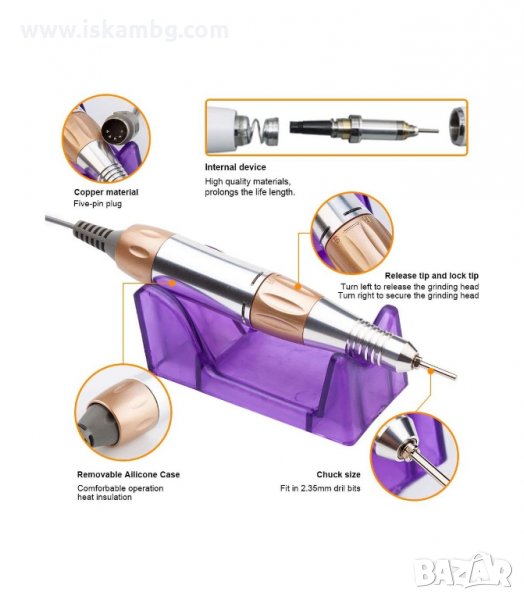 www.iskambg.com

Copper material
Five-pin plug

Internal device
High quality materials, prolongs the life length.

Release tip and lock tip
Turn left to release the grinding head
Turn right to secure the grinding head

Removable Allicone Case
Comforbable operation
heat insulation

Chuck size
Fit in 2.35mm dril bits

BAZAR