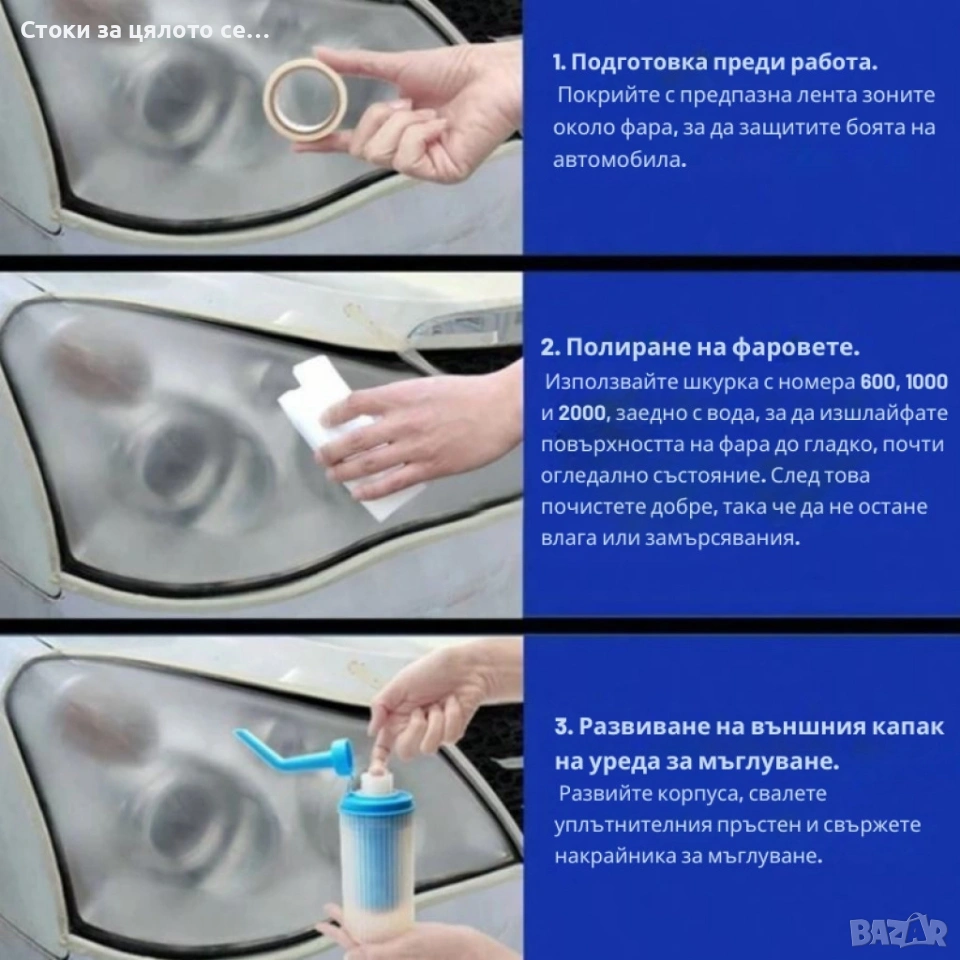 Стоки за цялото се...

1. Подготовка преди работа.
Покрийте с предпазна лента зоните около фара, за да защитите боята на автомобила.

2. Полиране на фаровете.
Използвайте шкурка с номера 600, 1000 и 2000, заедно с вода, за да изшлайфате повърхността на фара до гладко, почти огледално състояние. След това почистете добре, така че да не остане влага или замърсявания.

3. Развиване на външния капак на уреда за мъглуване.
Развийте корпуса, свалете уплътнителния пръстен и свържете накрайника за мъглуване.

BAZAR