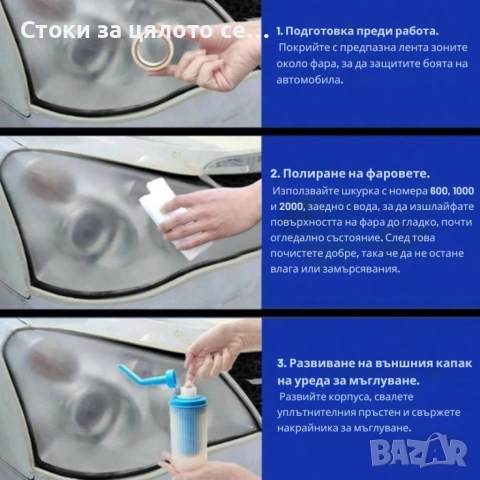 Стоки за цялото се...

1. Подготовка преди работа.
Покрийте с предпазна лента зоните около фара, за да защитите боята на автомобила.

2. Полиране на фаровете.
Използвайте шкурка с номера 600, 1000 и 2000, заедно с вода, за да изшлайфате повърхността на фара до гладко, почти огледално състояние. След това почистете добре, така че да не остане влага или замърсявания.

3. Развиване на външния капак на уреда за мъглуване.
Развийте корпуса, свалете уплътнителния пръстен и свържете накрайника за мъглуване.

BAZAR