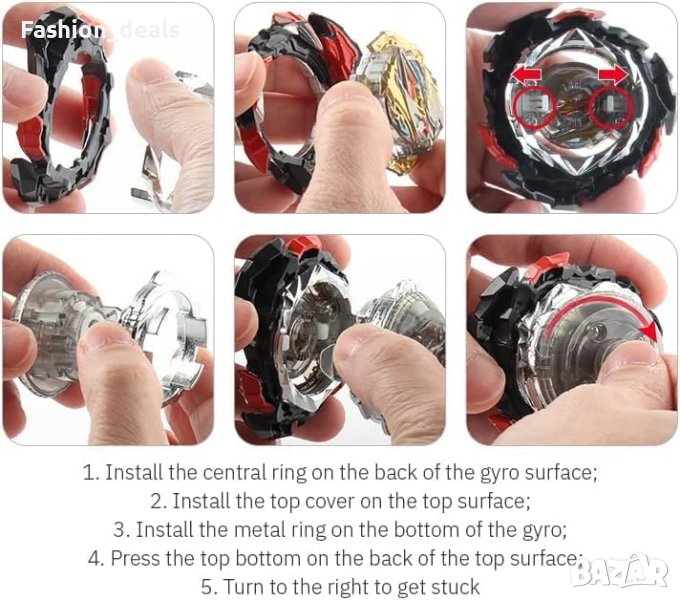 Fashion_deals

1. Install the central ring on the back of the gyro surface;
2. Install the top cover on the top surface;
3. Install the metal ring on the bottom of the gyro;
4. Press the top bottom on the back of the top surface;
5. Turn to the right to get stuck

BAZAR