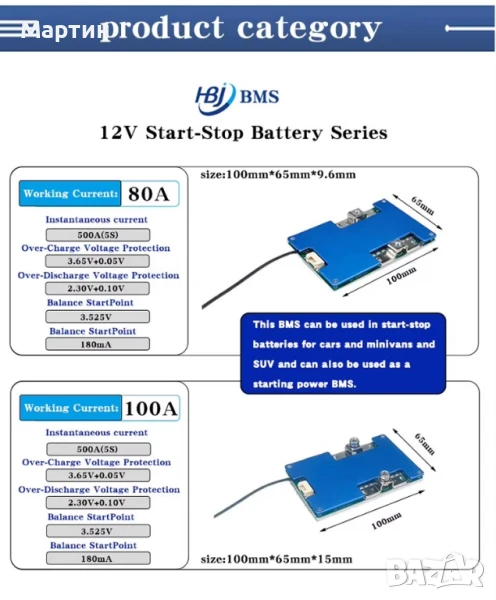 Мартин product category

HBJ BMS

12V Start-Stop Battery Series

Working Current: 80A

Instantaneous current
500A(5S)
Over-Charge Voltage Protection
3.65V+0.05V
Over-Discharge Voltage Protection
2.30V+0.10V
Balance StartPoint
3.525V
Balance StartPoint
180mA

size:100mm*65mm*9.6mm

65mm

100mm

This BMS can be used in start-stop batteries for cars and minivans and SUV and can also be used as a starting power BMS.

Working Current: 100A

Instantaneous current
500A(5S)
Over-Charge Voltage Protection
3.65V+0.05V
Over-Discharge Voltage Protection
2.30V+0.10V
Balance StartPoint
3.525V
Balance StartPoint
180mA

65mm

100mm

size:100mm*65mm*15mm

BAZAR