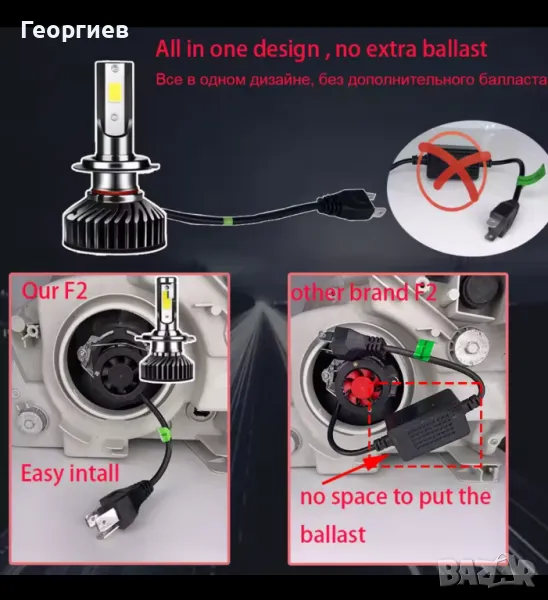 Георгиев

All in one design , no extra ballast

Все в одном дизайне, без дополнительного балласта

Our F2

Easy intall

other brand F2

no space to put the ballast

BAZAR