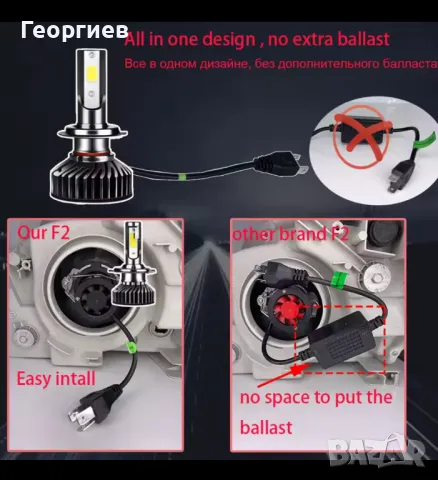 Георгиев
All in one design , no extra ballast
Все в одном дизайне, без дополнительного балласта

Our F2

Easy intall

other brand F2

no space to put the ballast

BAZAR