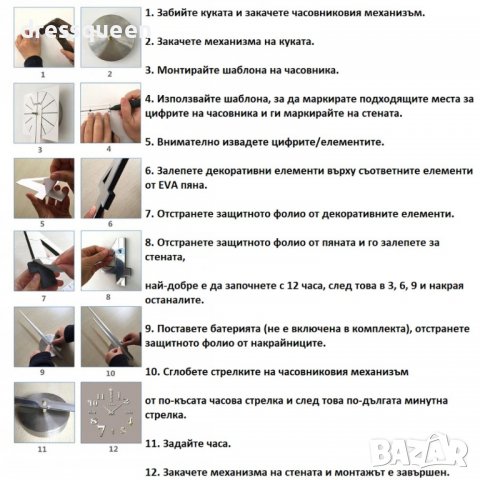 dressqueen

1

2

3

4

5

6

7

8

9

10

11

12

1. Забийте куката и закачете часовниковия механизъм.

2. Закачете механизма на куката.

3. Монтирайте шаблона на часовника.

4. Използвайте шаблона, за да маркирате подходящите места за цифрите на часовника и ги маркирайте на стената.

5. Внимателно извадете цифрите/елементите.

6. Залепете декоративни елементи върху съответните елементи от EVA пяна.

7. Отстранете защитното фолио от декоративните елементи.

8. Отстранете защитното фолио от пяната и го залепете за стената,

най-добре е да започнете с 12 часа, след това в 3, 6, 9 и накрая останалите.

9. Поставете батерията (не е включена в комплекта), отстранете защитното фолио от накрайниците.

10. Сглобете стрелките на часовниковия механизъм

от по-късата часова стрелка и след това по-дългата минутна стрелка.

11. Задайте часа.

12. Закачете механизма на стената и монтажът е завършен.

BAZAR