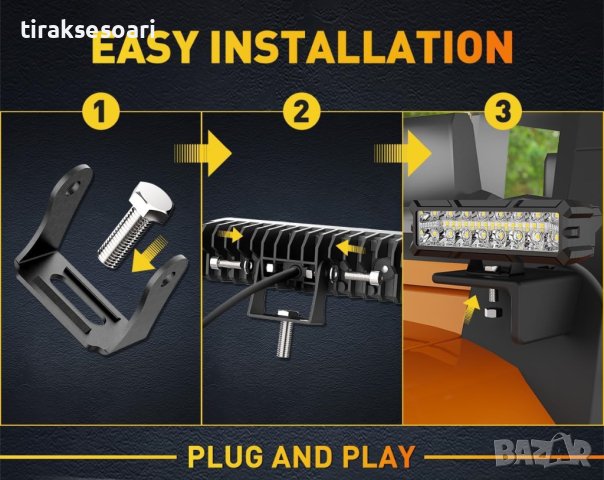 tiraksesoari

EASY INSTALLATION

1

2

3

PLUG AND PLAY

BAZAR